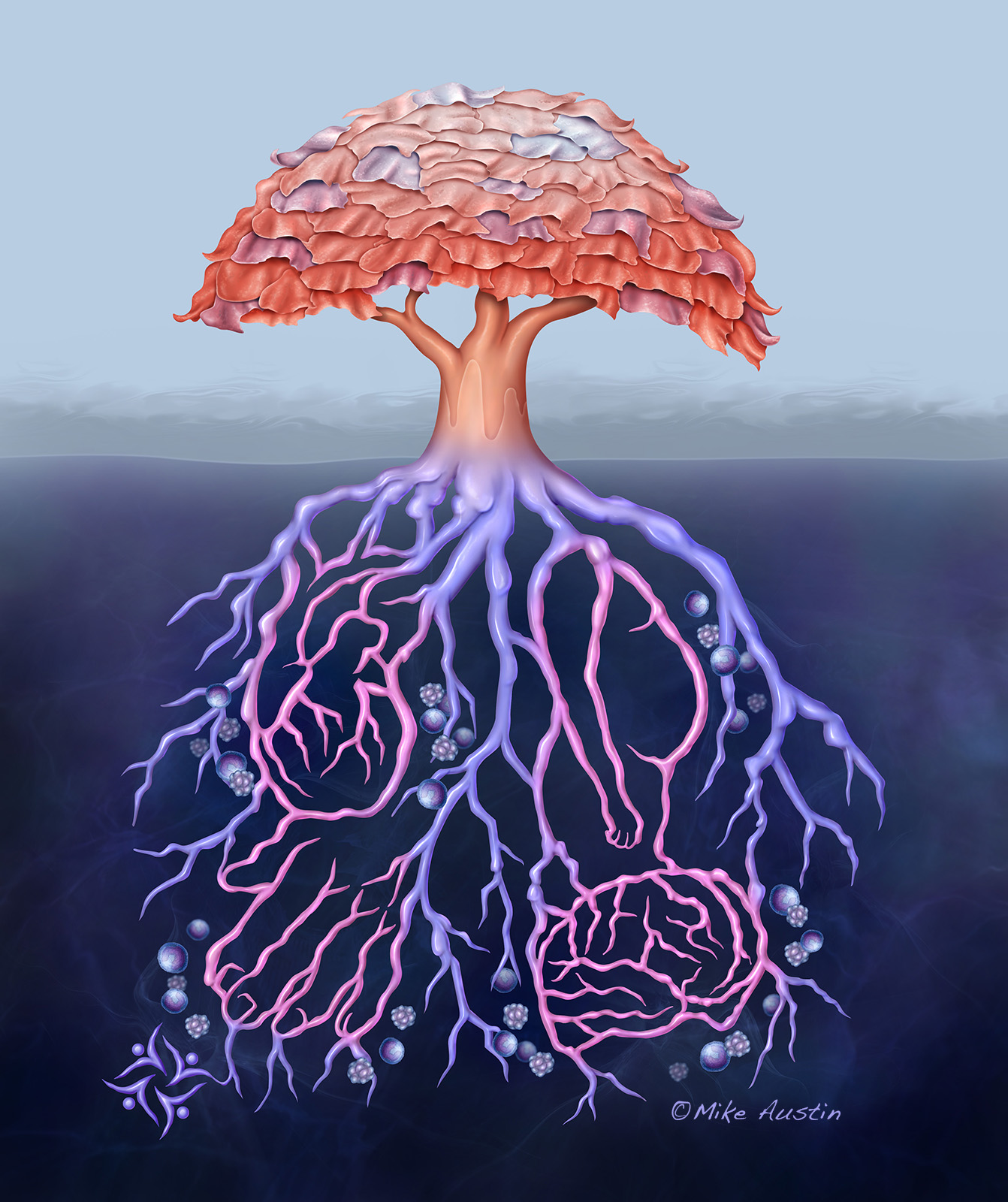 ©Mike Austin